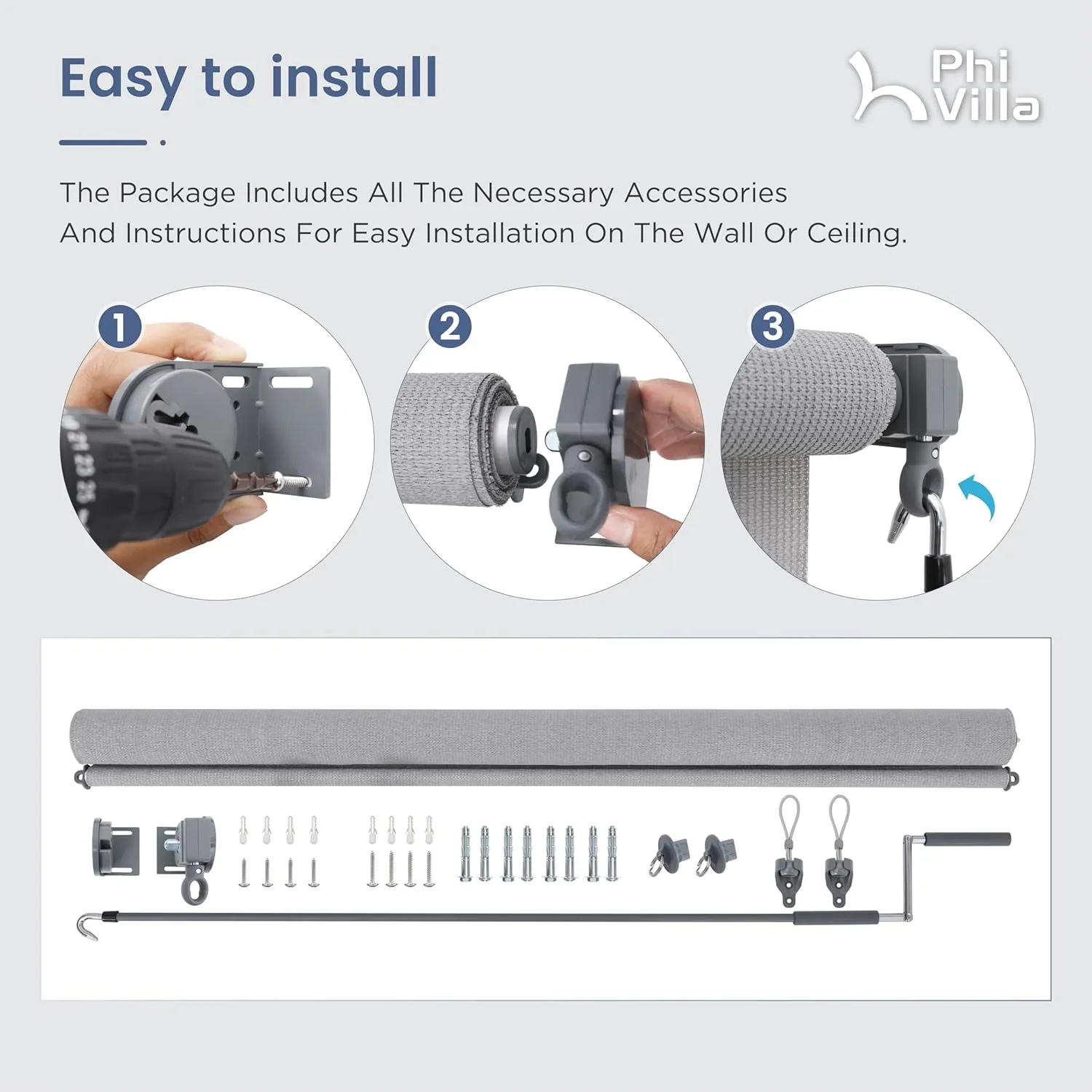 Easy to install

Phi Villa

The Package Includes All The Necessary Accessories And Instructions For Easy Installation On The Wall Or Ceiling.

1

2

3