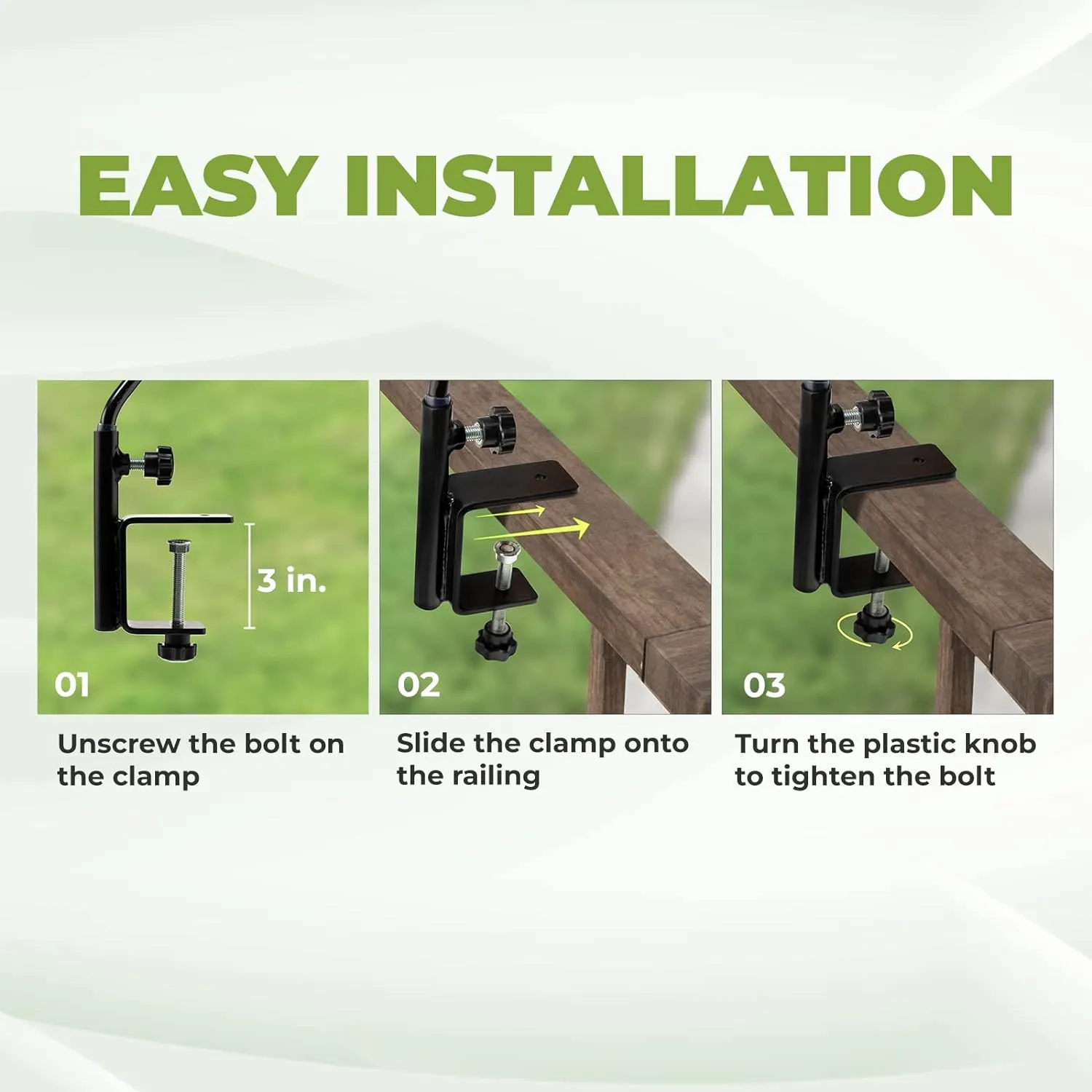 EASY INSTALLATION

3 in.

01

Unscrew the bolt on the clamp

02

Slide the clamp onto the railing

03

Turn the plastic knob to tighten the bolt